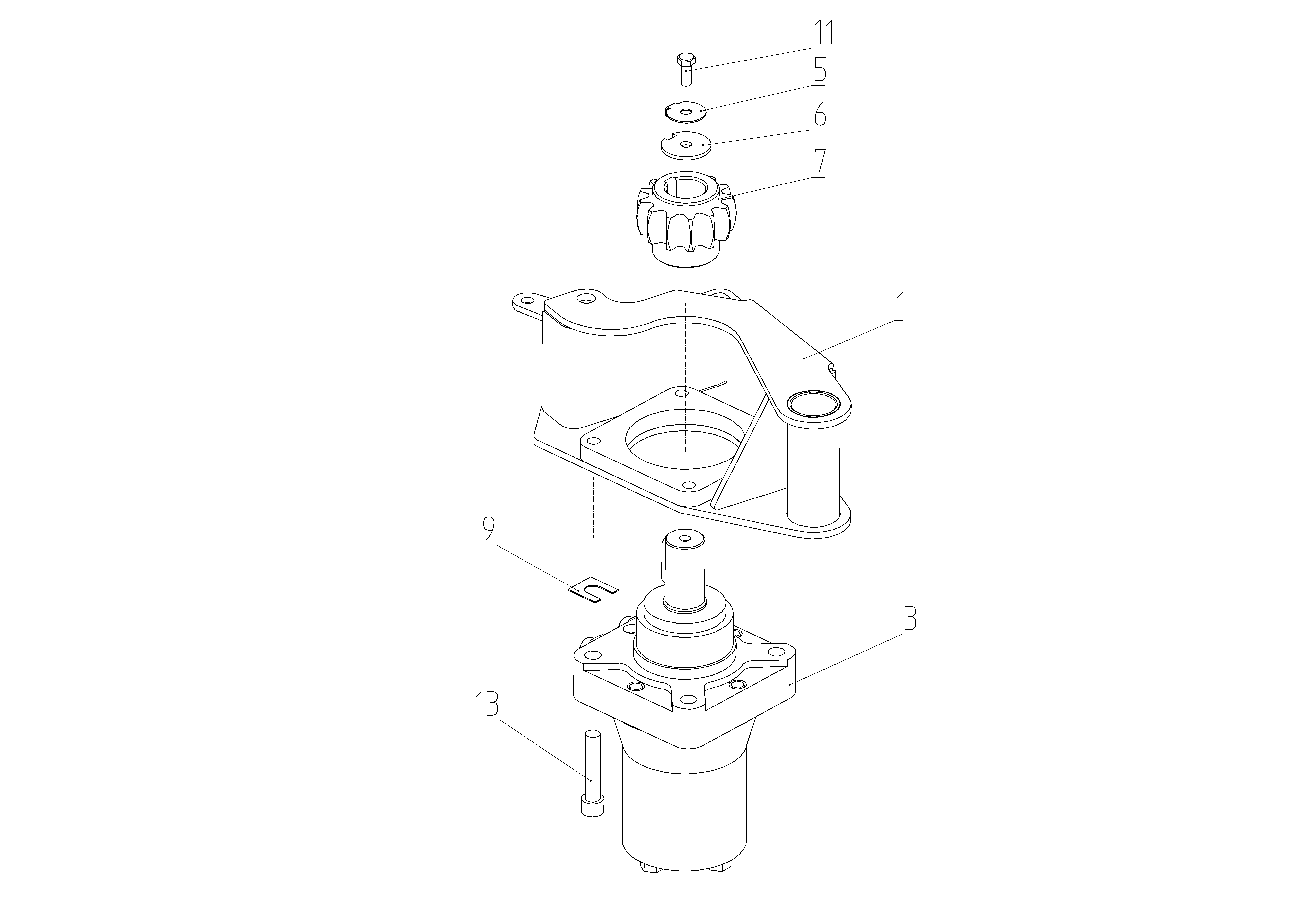 11
5
6
7
1
9
3
13